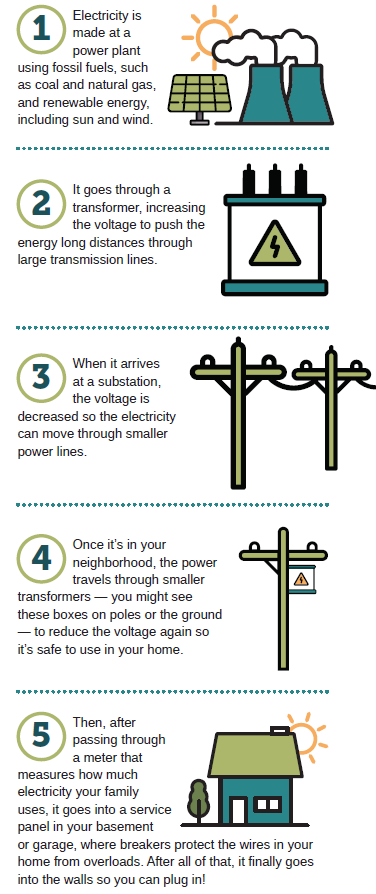 1 Electricity is made at a power plant using fossil fuels, such as coal and natural gas, and renewable energy, including sun and wind.

2 It goes through a transformer, increasing the voltage to push the energy long distances through large transmission lines.

3 When it arrives at a substation, the voltage is decreased so the electricity can move through smaller power lines.

4 Once it's in your neighborhood, the power travels through smaller transformers — you might see these boxes on poles or the ground — to reduce the voltage again so it's safe to use in your home.

5 Then, after passing through a meter that measures how much electricity your family uses, it goes into a service panel in your basement or garage, where breakers protect the wires in your home from overloads. After all of that, it finally goes into the walls so you can plug in!